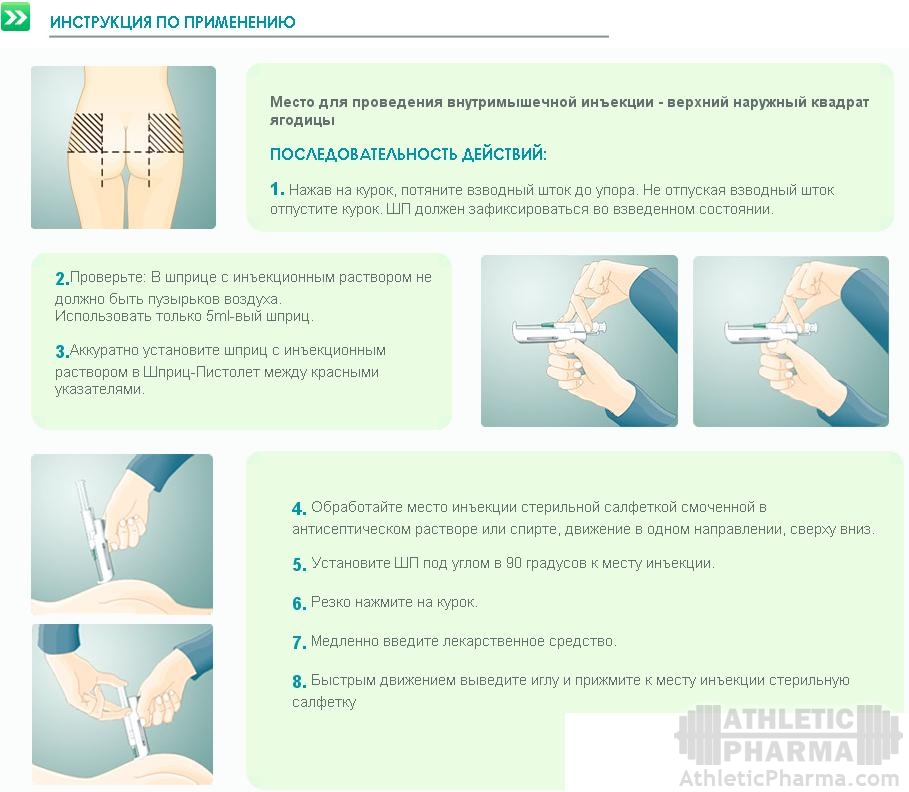 ИНСТРУКЦИЯ ПО ПРИМЕНЕНИЮ

Место для проведения внутримышечной инъекции - верхний наружный квадрат ягодицы

ПОСЛЕДОВАТЕЛЬНОСТЬ ДЕЙСТВИЙ:

1. Нажав на курок, потяните взводный шток до упора. Не отпуская взводный шток отпустите курок. ШП должен зафиксироваться во взведенном состоянии.

2. Проверьте: В шприце с инъекционным раствором не должно быть пузырьков воздуха.
Использовать только 5ml-вый шприц.

3. Аккуратно установите шприц с инъекционным раствором в Шприц-Пистолет между красными указателями.

4. Обработайте место инъекции стерильной салфеткой смоченной в антисептическом растворе или спирте, движение в одном направлении, сверху вниз.

5. Установите ШП под углом в 90 градусов к месту инъекции.

6. Резко нажмите на курок.

7. Медленно введите лекарственное средство.

8. Быстрым движением выведите иглу и прижмите к месту инъекции стерильную салфетку

ATHLETIC PHARMA
AthleticPharma.com